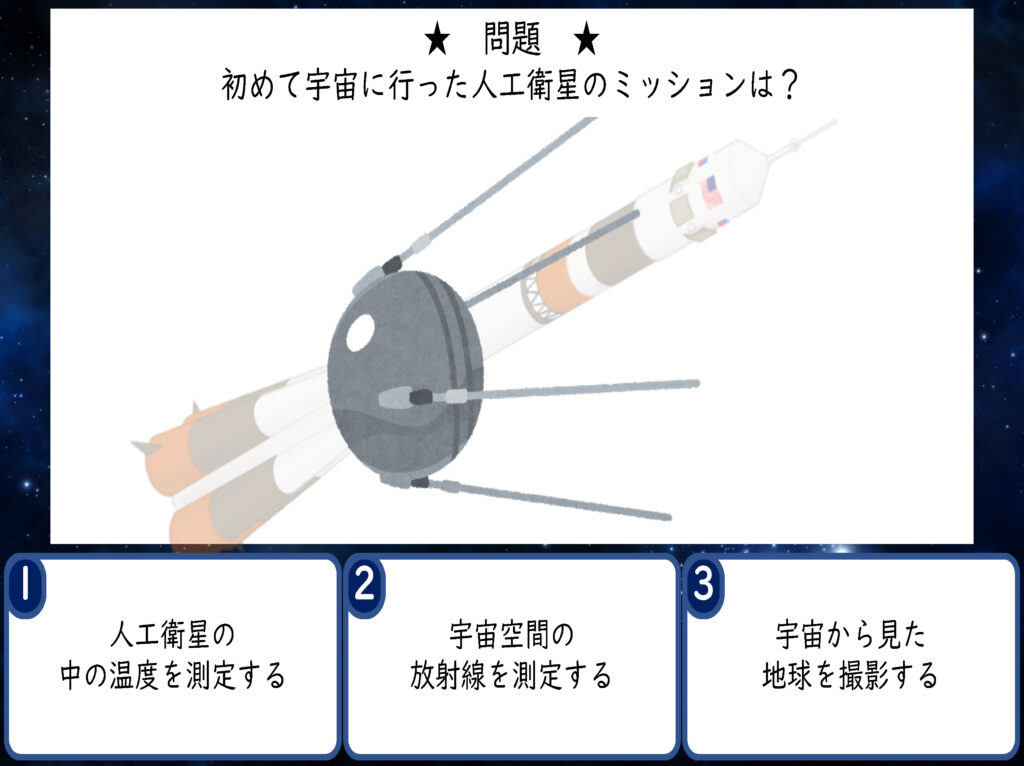 ★　問題　★
初めて宇宙に行った人工衛星のミッションは？

1
人工衛星の
中の温度を測定する

2
宇宙空間の
放射線を測定する

3
宇宙から見た
地球を撮影する